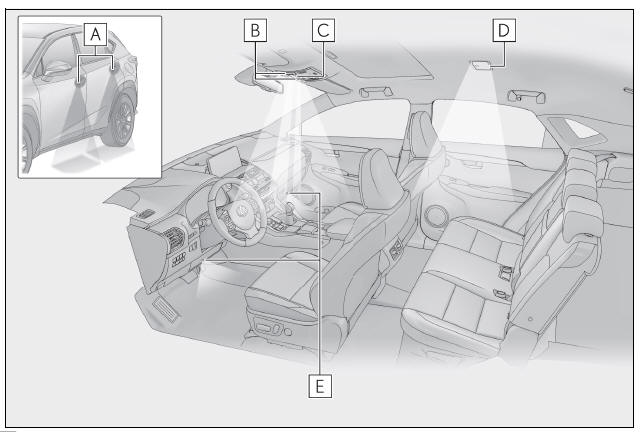 A

B

C

D

E