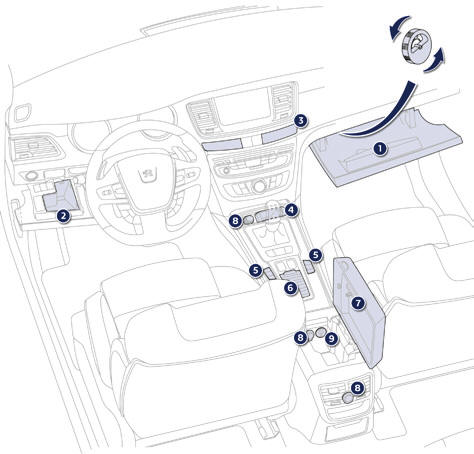 3
1
2
8
4
5
5
6
7
8
9
8